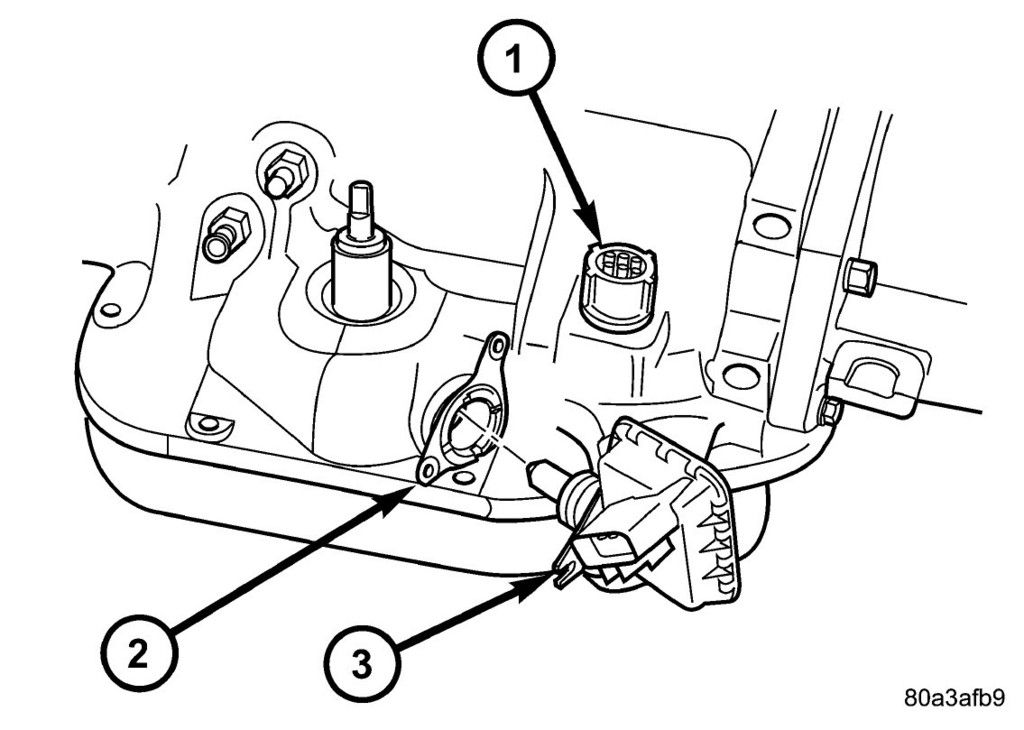 1
2
3
80a3afb9